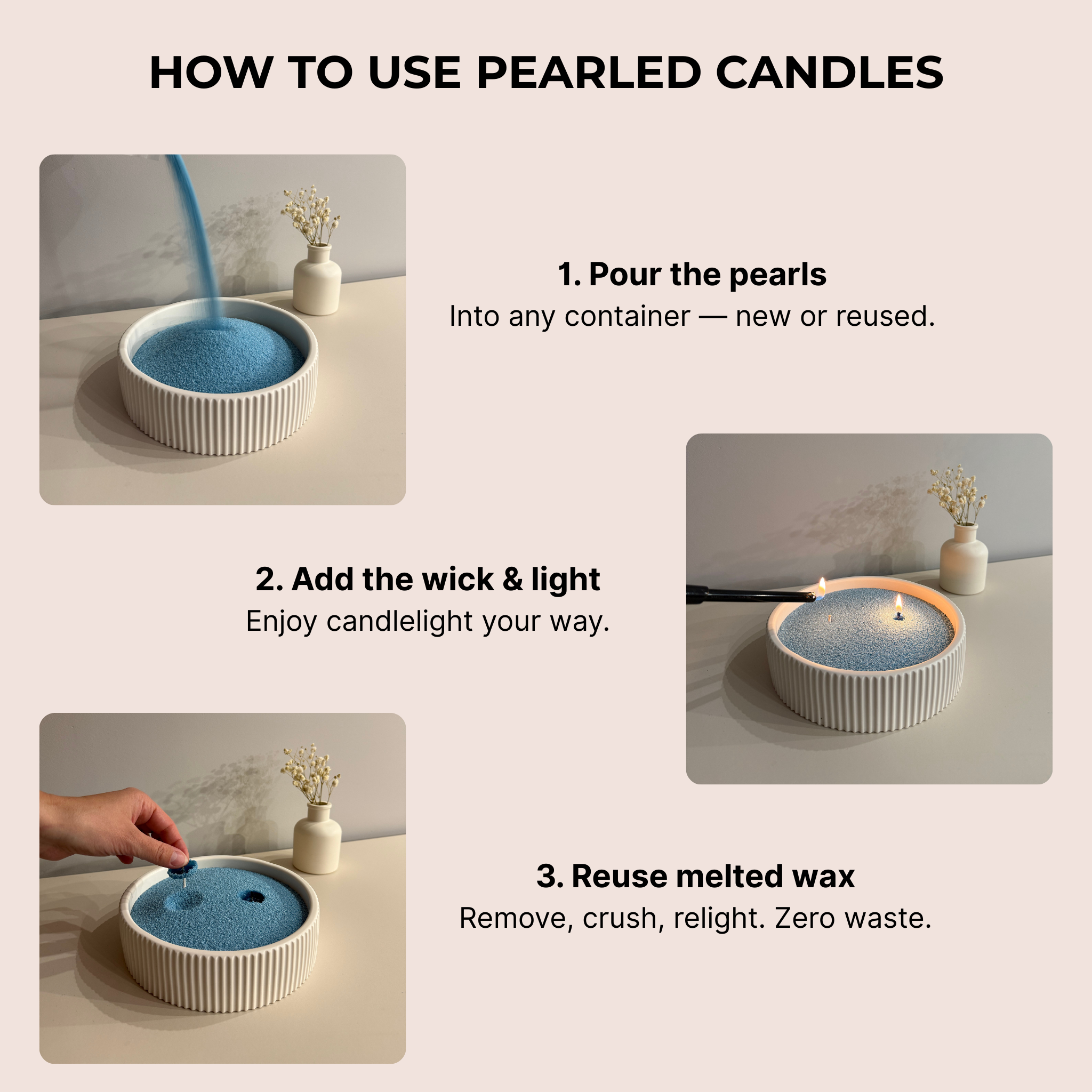 HOW TO USE PEARLED CANDLES

1. Pour the pearls
Into any container — new or reused.

2. Add the wick & light
Enjoy candlelight your way.

3. Reuse melted wax
Remove, crush, relight. Zero waste.